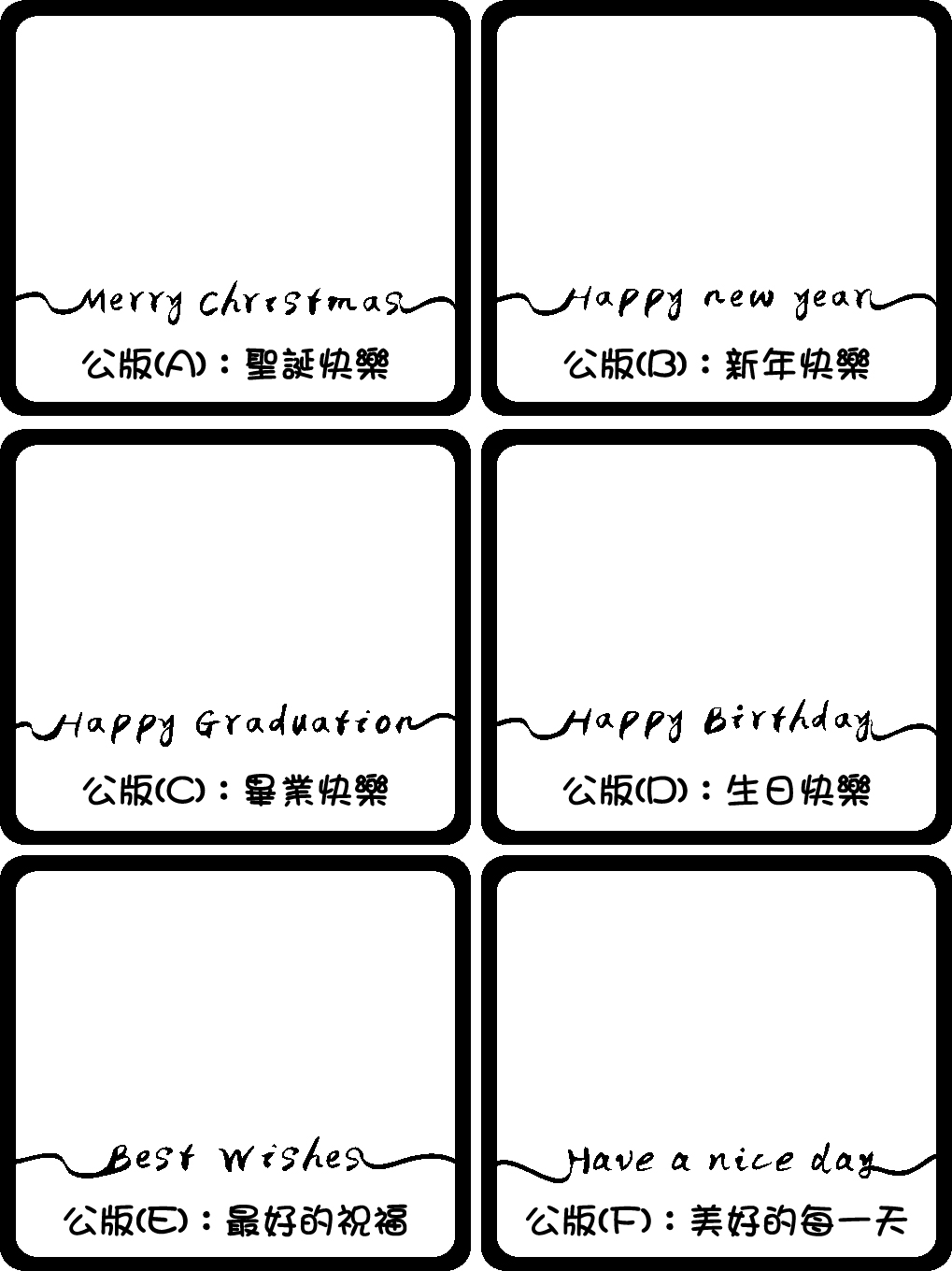 Merry Christmas

公版(A)：聖誕快樂

Happy new year

公版(B)：新年快樂

Happy Graduation

公版(C)：畢業快樂

Happy Birthday

公版(D)：生日快樂

Best Wishes

公版(E)：最好的祝福

Have a nice day

公版(F)：美好的每一天